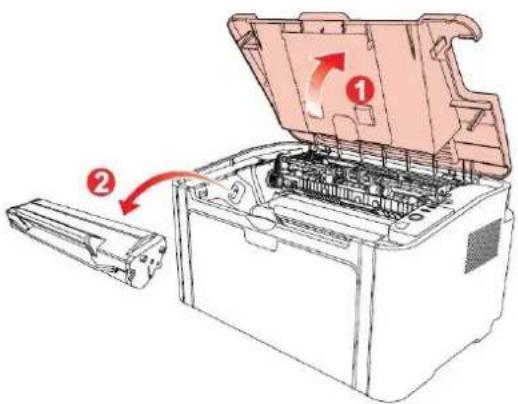 1

2