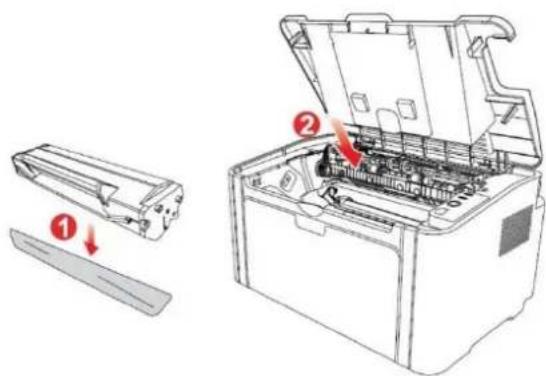 1

2