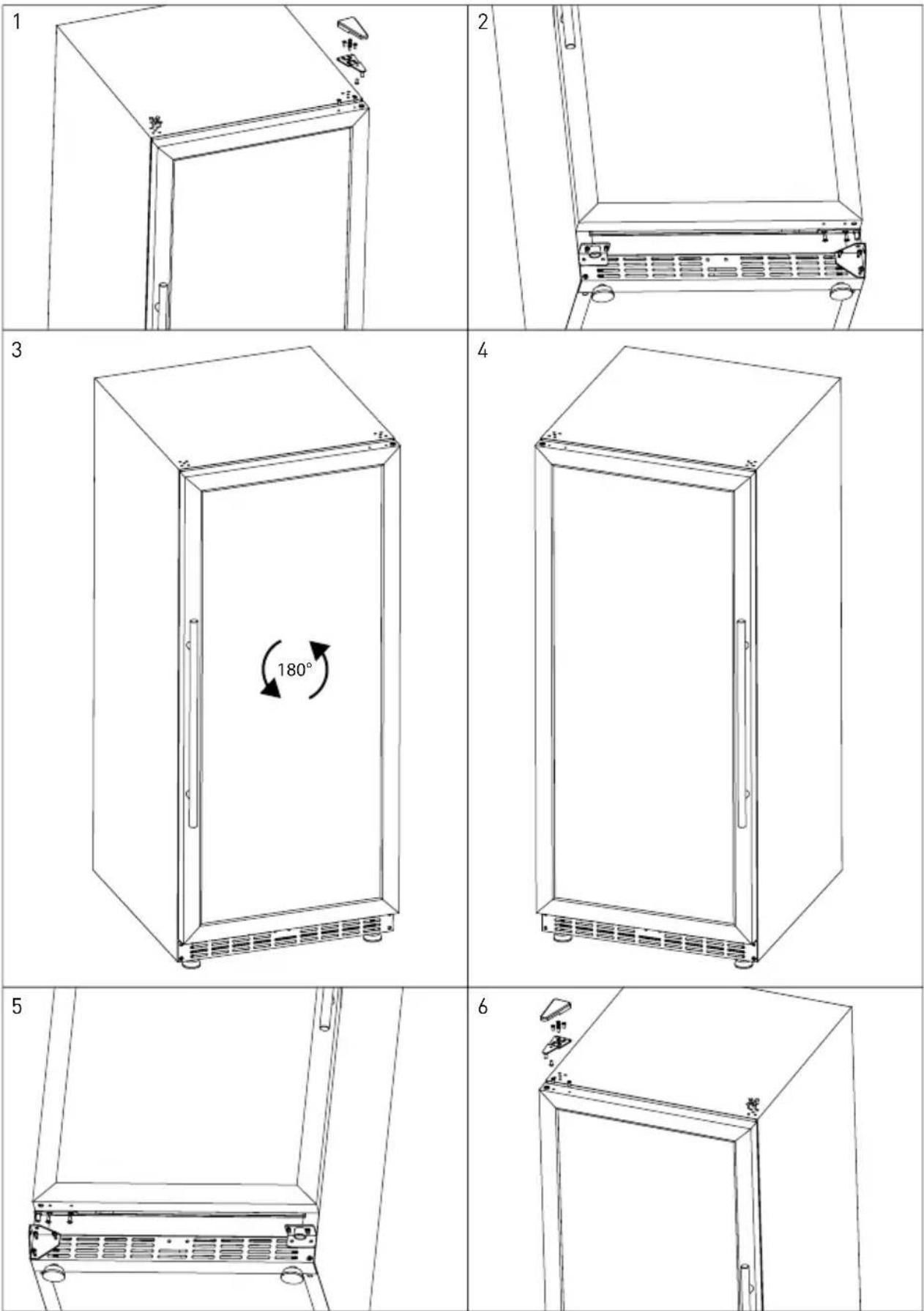 1

2

3

180°

4

5

6