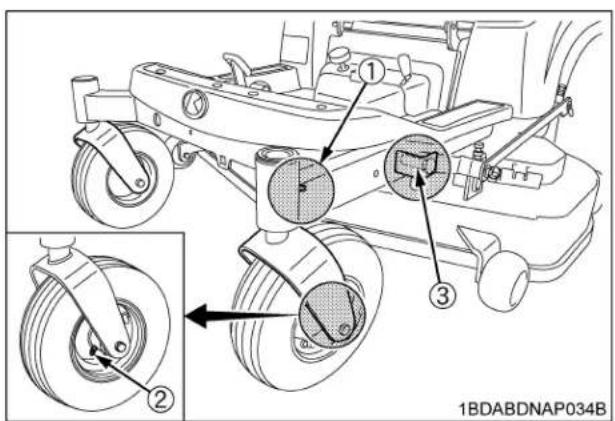 1
3
2
1BDABDNAP034B