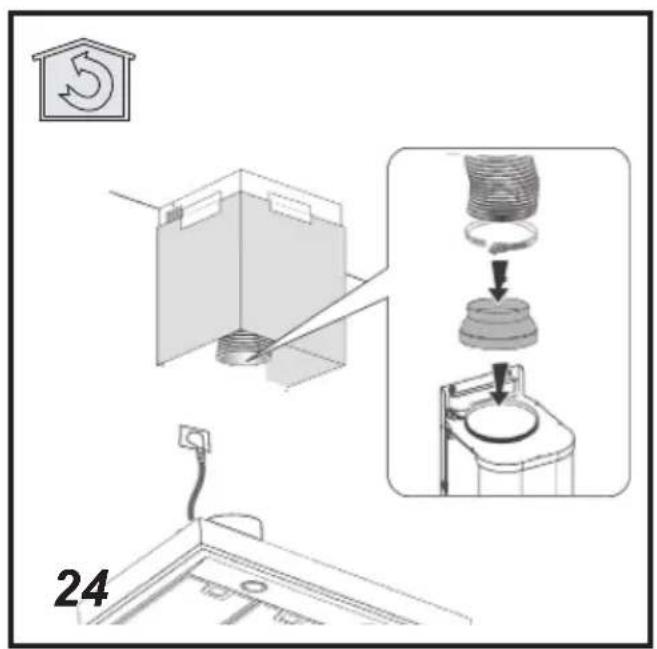 24