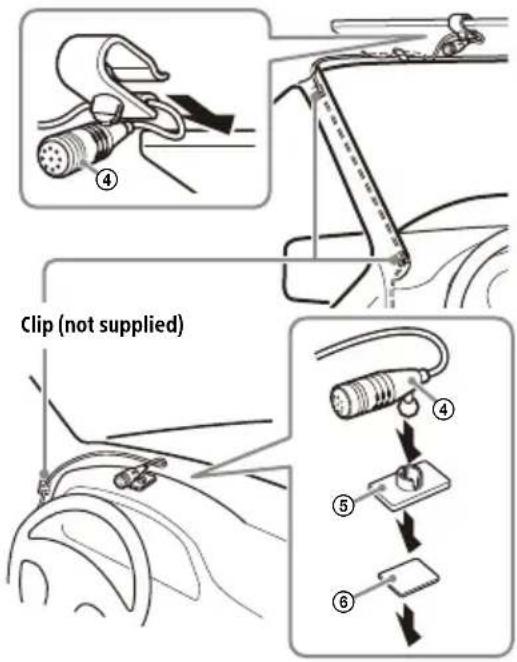 ④

Clip (not supplied)

④

⑤

⑥