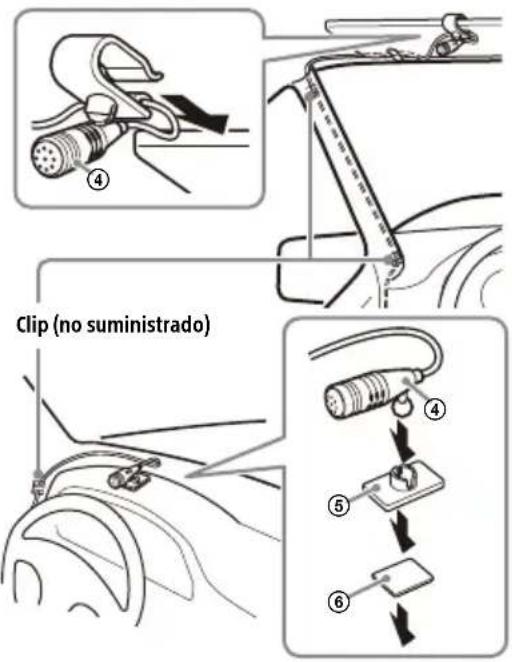 4

Clip (no suministrado)

4

5

6