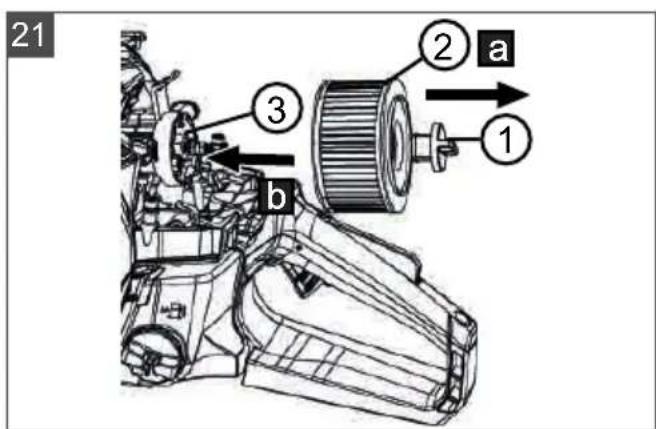 21
2 a
3
1
b