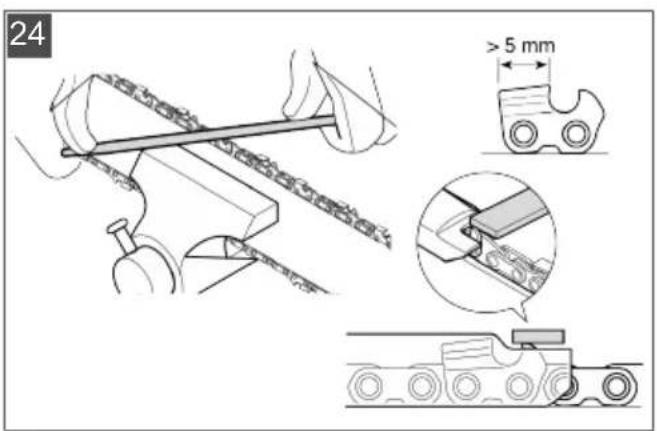 24

> 5 mm