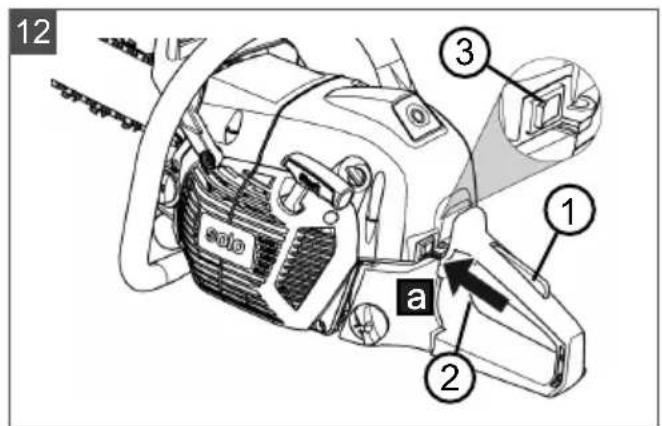 12
3
1
solo
a
2