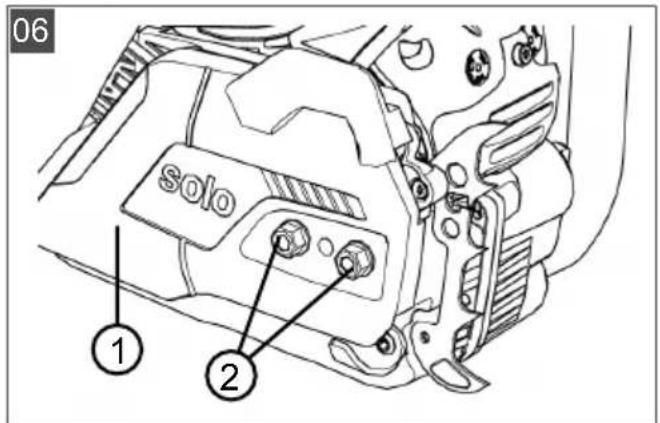 06

solo

1

2