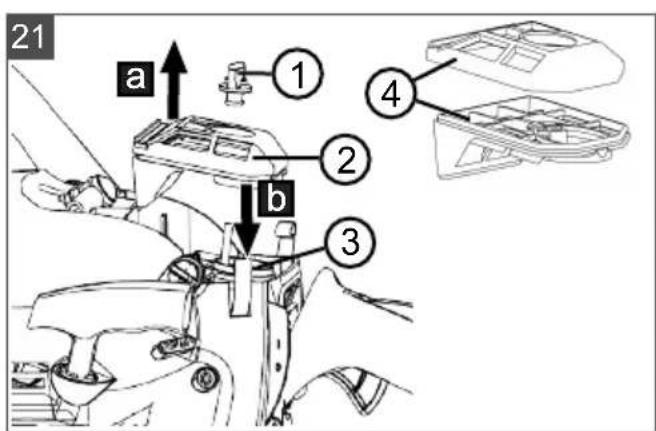 21
a
1
4
2
b
3