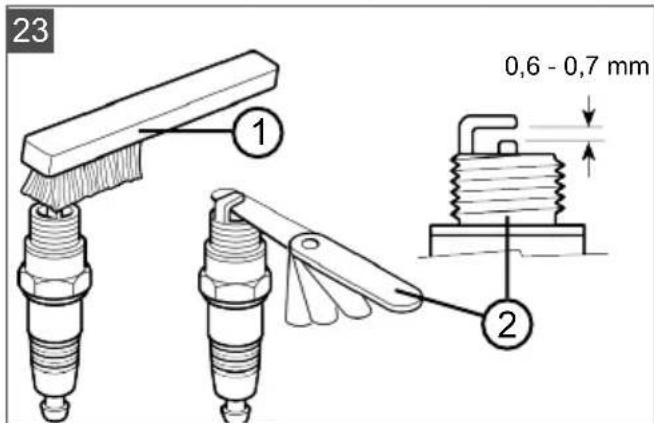 23

0,6 - 0,7 mm

1

2