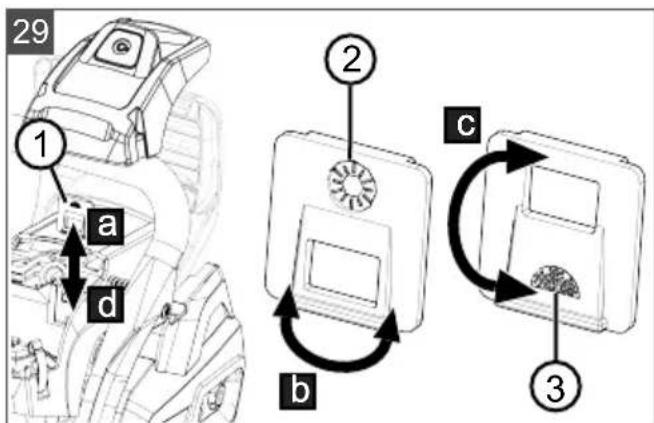 29
1
a
d
2
b
c
3