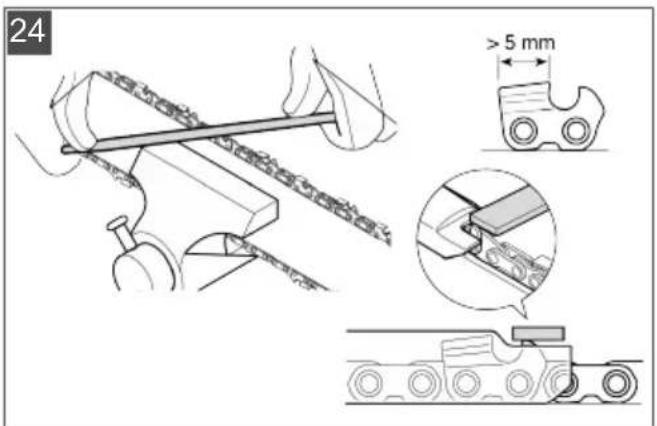 24

> 5 mm