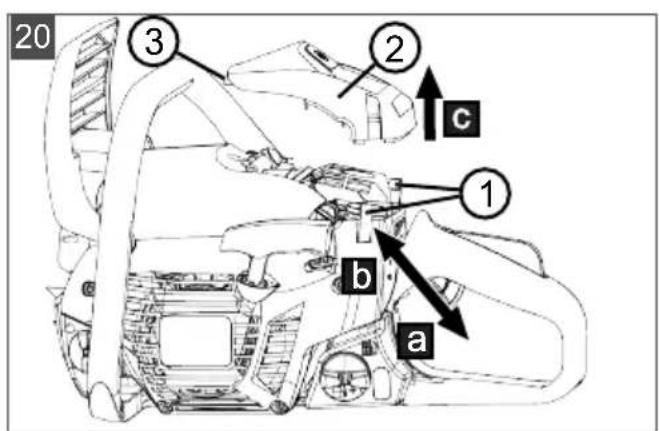 20
3
2
c
1
b
a