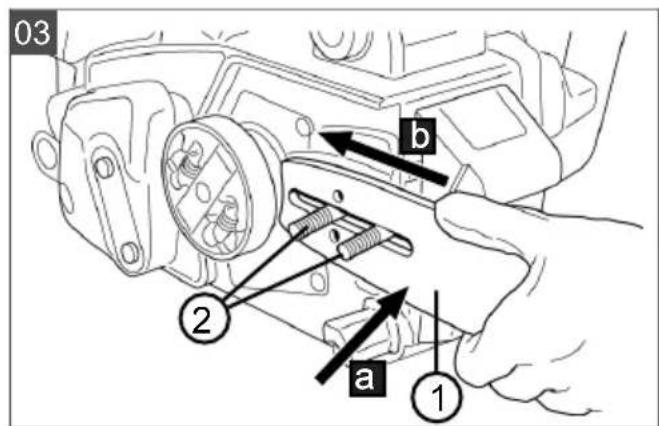 03
b
2
a
1