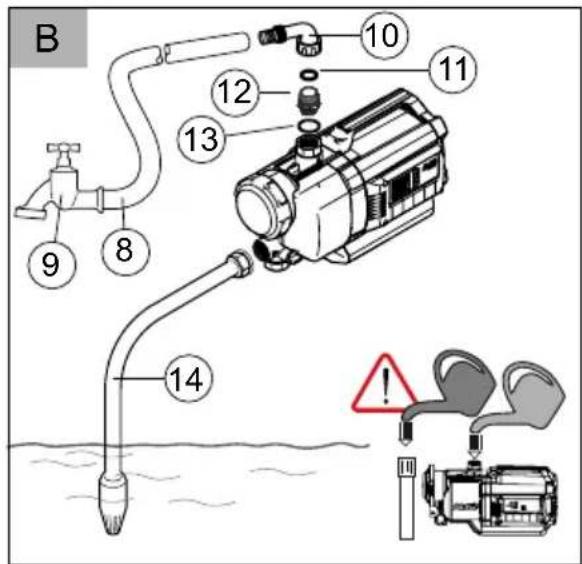 B

10

11

12

13

9

8

14

!