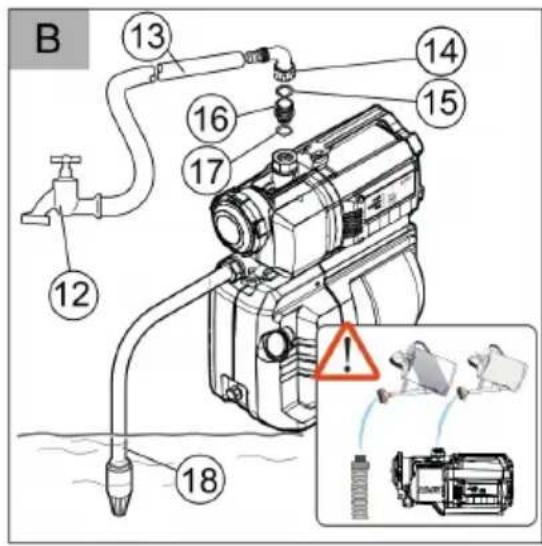 B
13
14
15
16
17
12
18
!