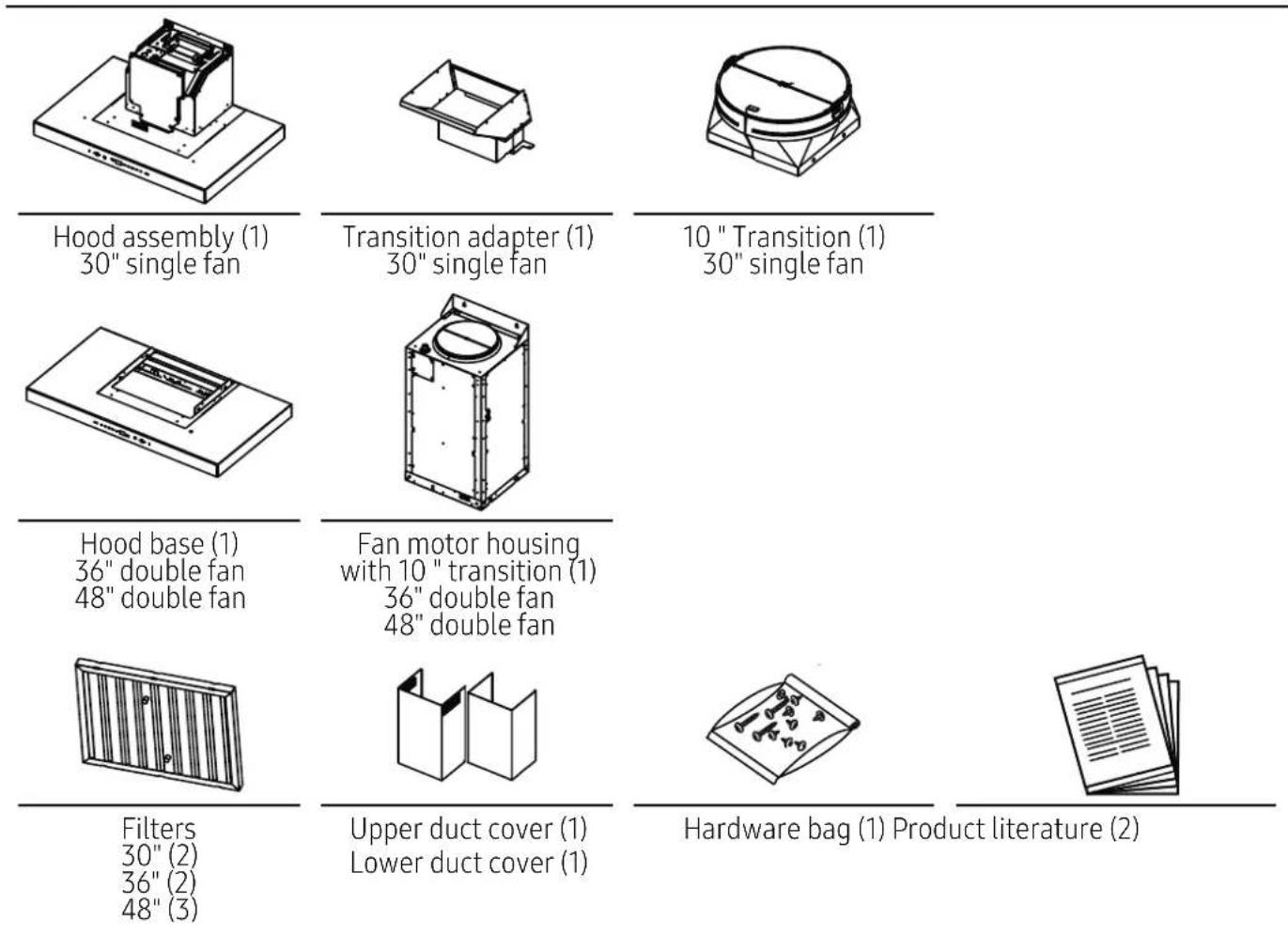 Hood assembly (1)
30" single fan

Transition adapter (1)
30" single fan

10 " Transition (1)
30" single fan

Hood base (1)
36" double fan
48" double fan

Fan motor housing
with 10 " transition (1)
36" double fan
48" double fan

Filters
30" (2)
36" (2)
48" (3)

Upper duct cover (1)
Lower duct cover (1)

Hardware bag (1)

Product literature (2)