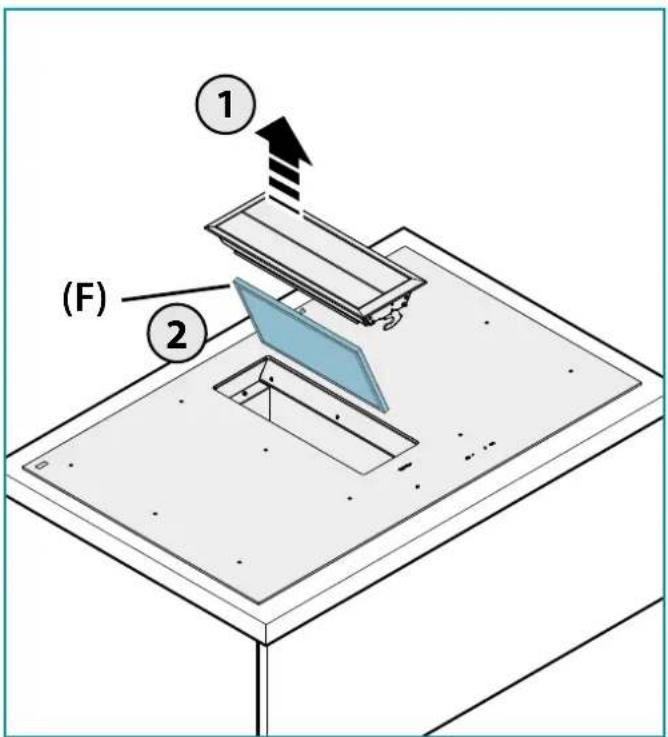 1

(F)

2