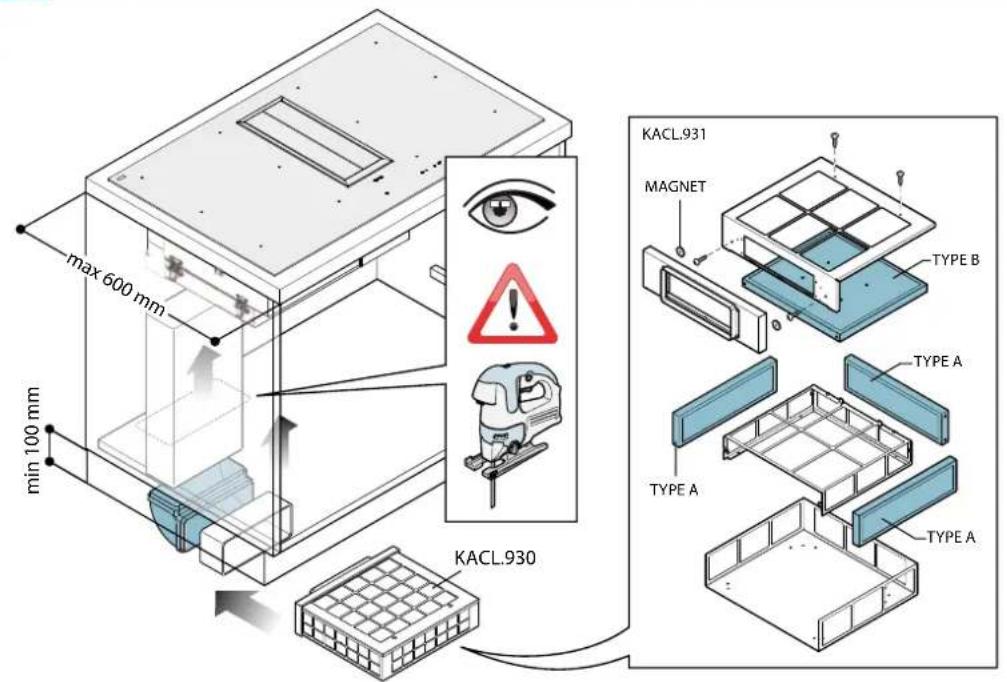 max 600 mm

min 100 mm

KACL.930

KACL.931

MAGNET

TYPE B

TYPE A

TYPE A

TYPE A