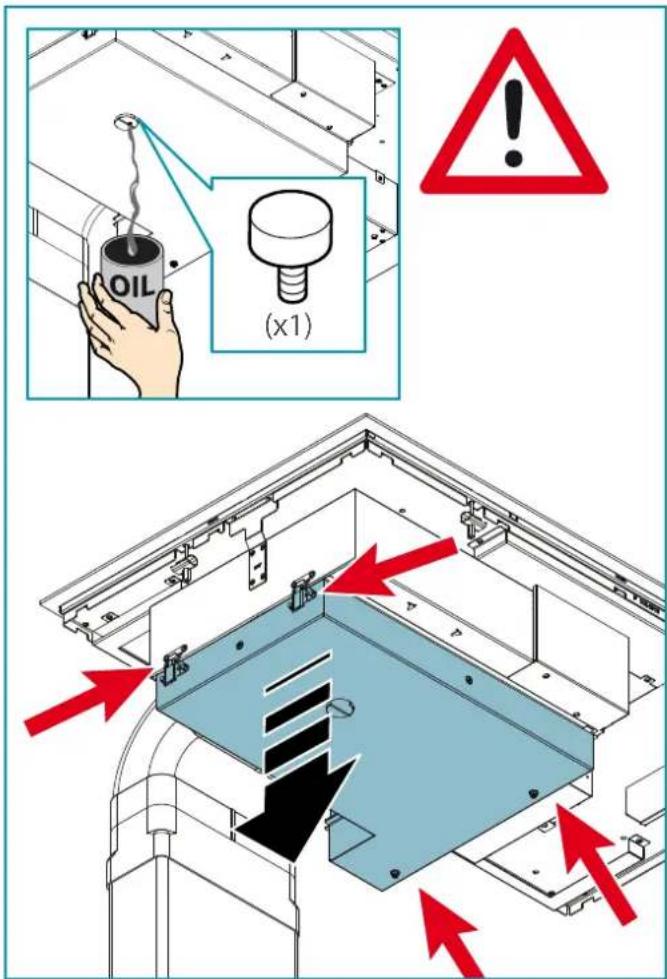 OIL

(x1)