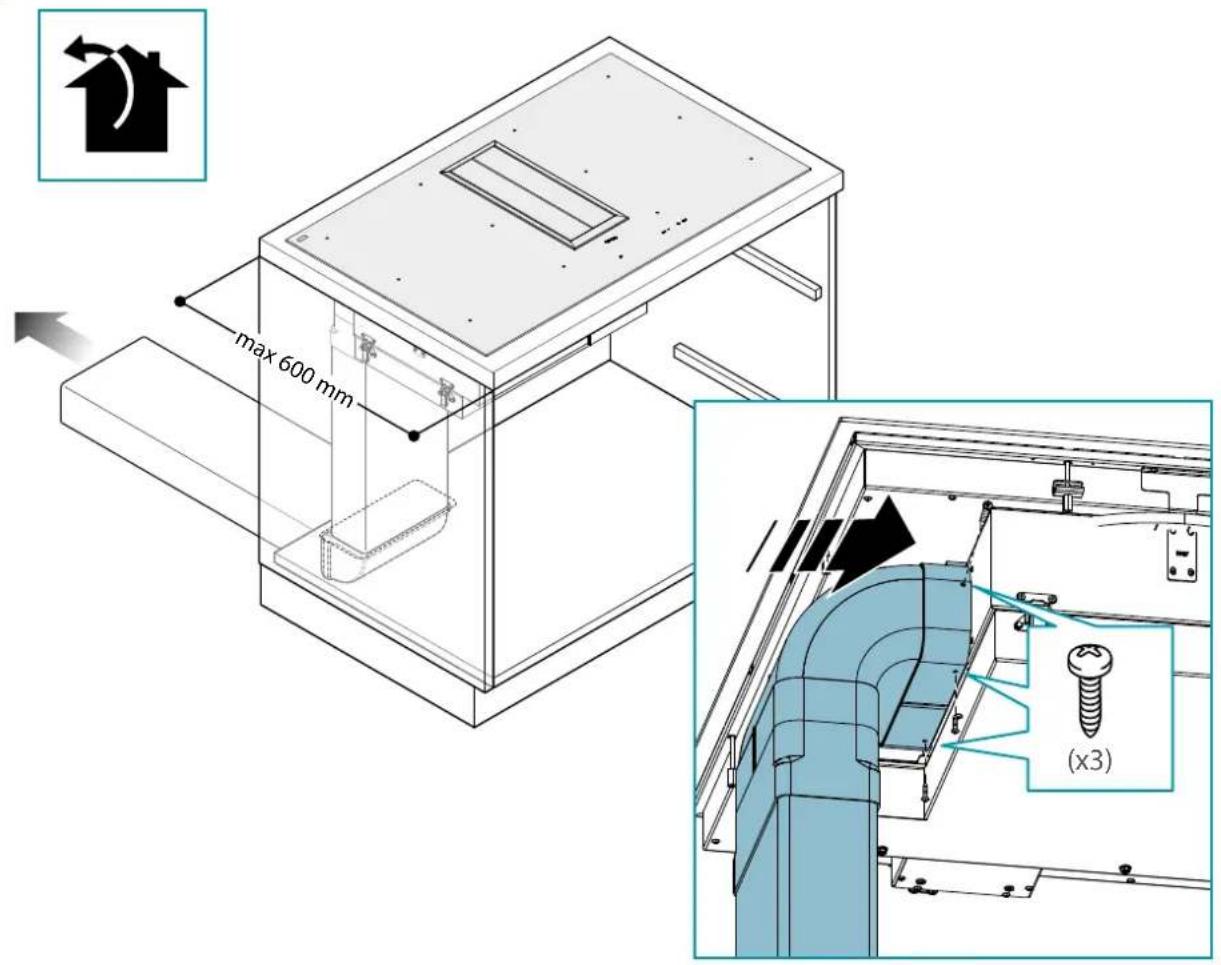 max 600 mm

(x3)