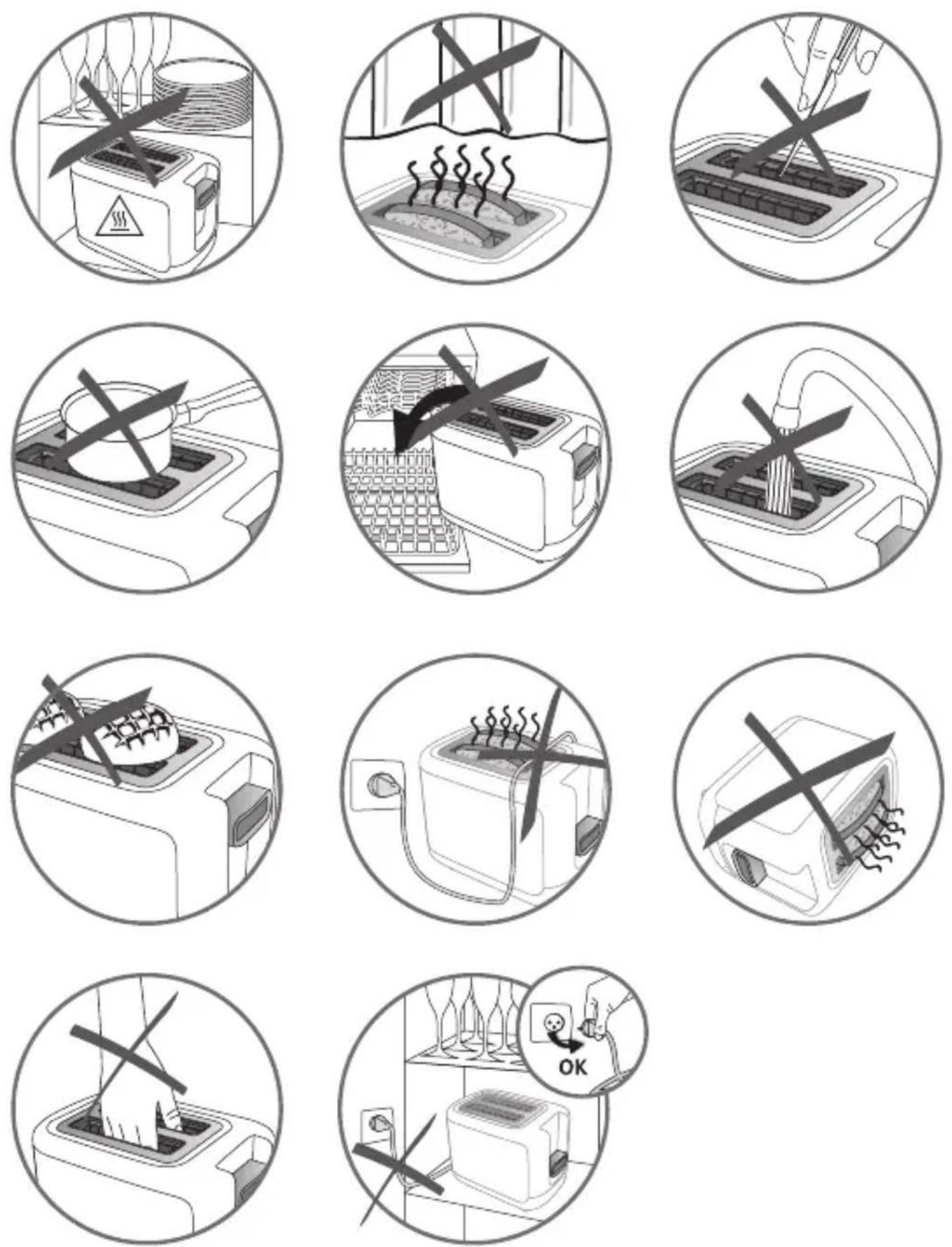 OK