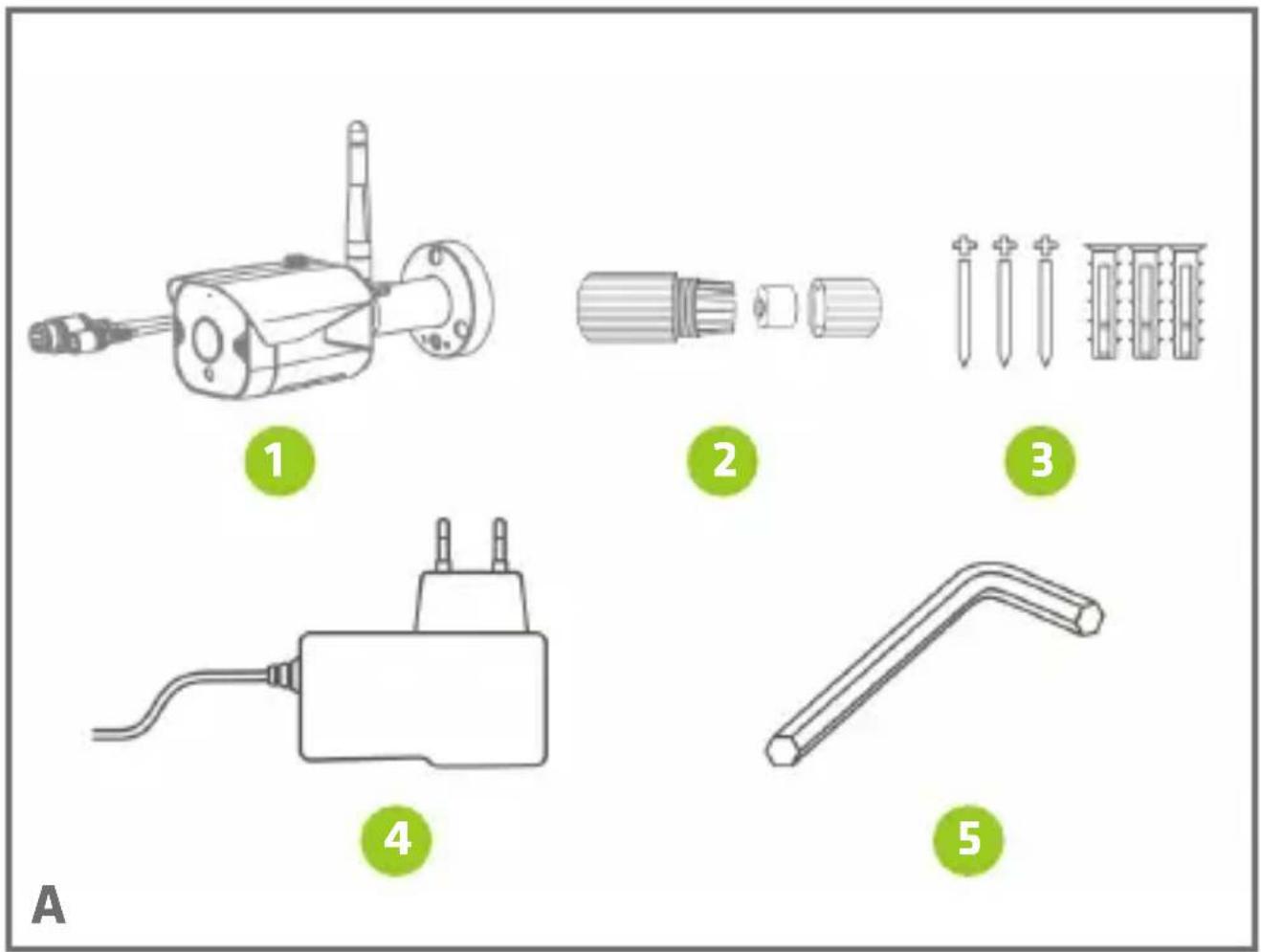 1
2
3
4
5
A