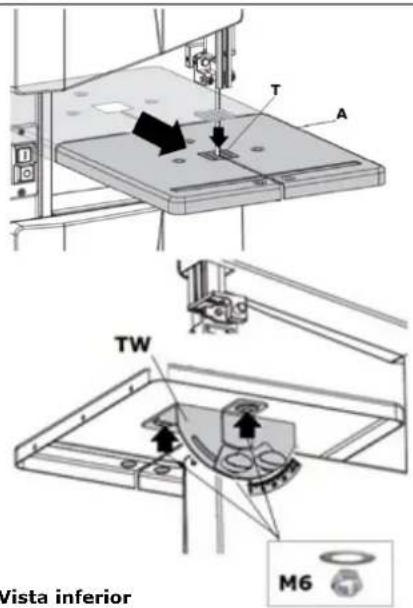 T

A

TW

M6

Vista inferior