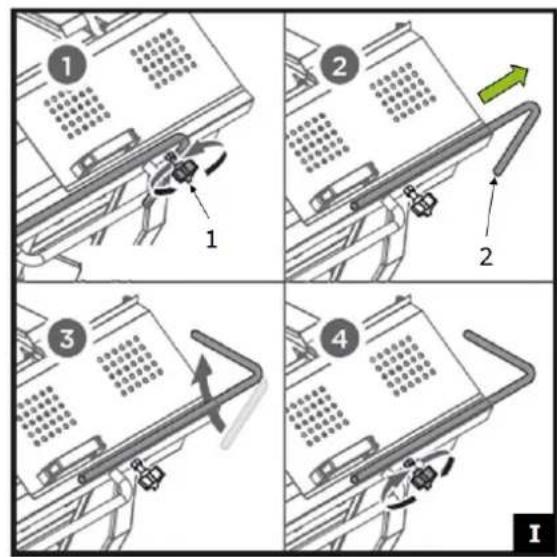 1
1
2
2
3
4
I