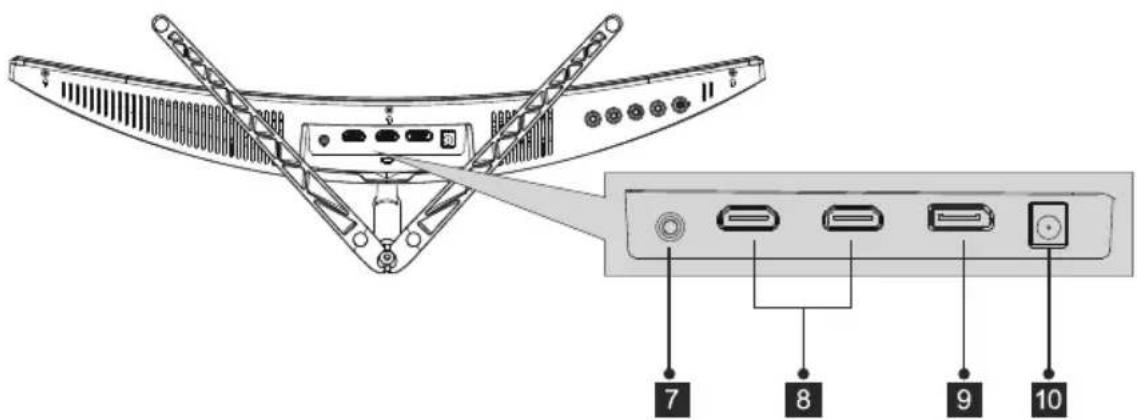 7 8 9 10