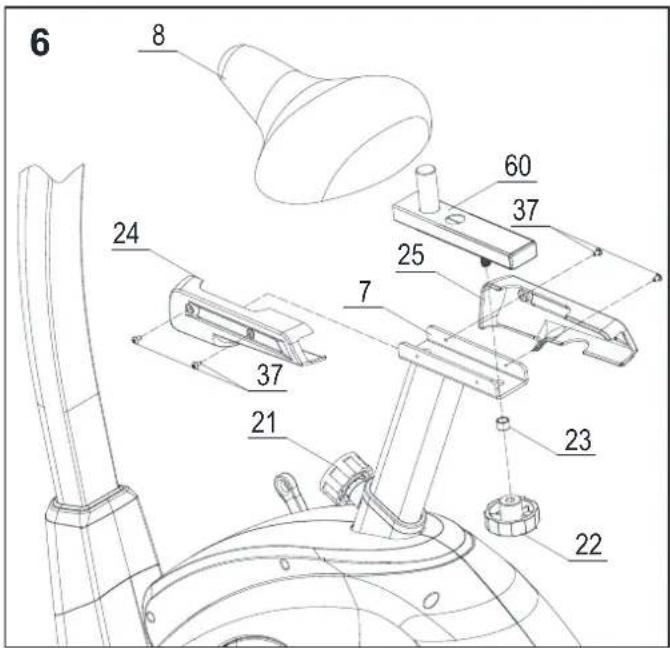 6
8
60
37
24
25
7
37
21
23
22