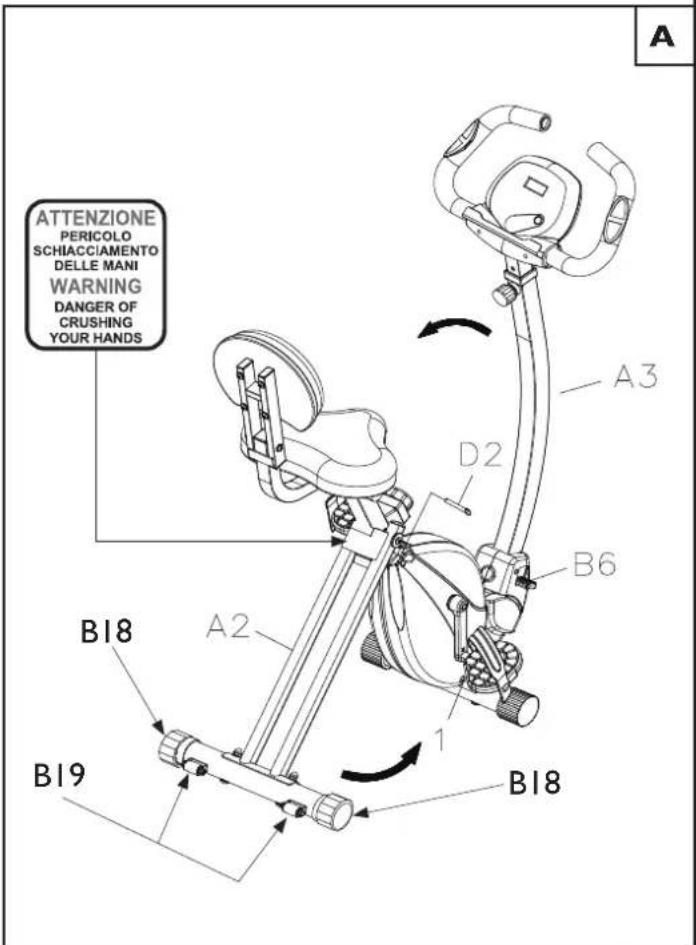 A

ATTENZIONE
PERICOLO
SCHIACCIAMENTO
DELLE MANI
WARNING
DANGER OF
CRUSHING
YOUR HANDS

A3

D2

B6

B18

A2

1

B19

B18