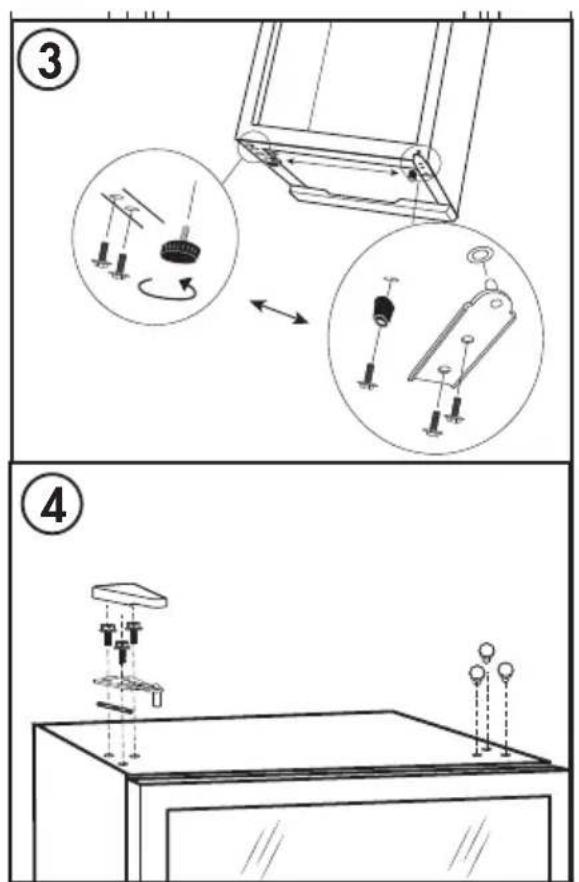 3

4