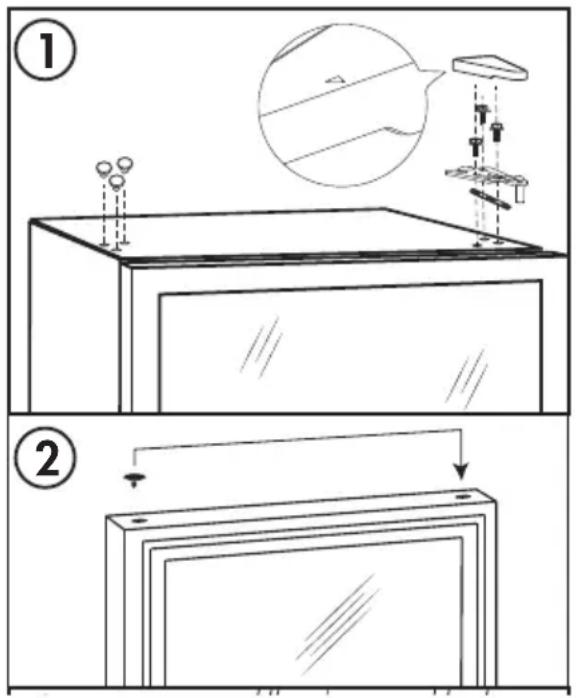 1

2