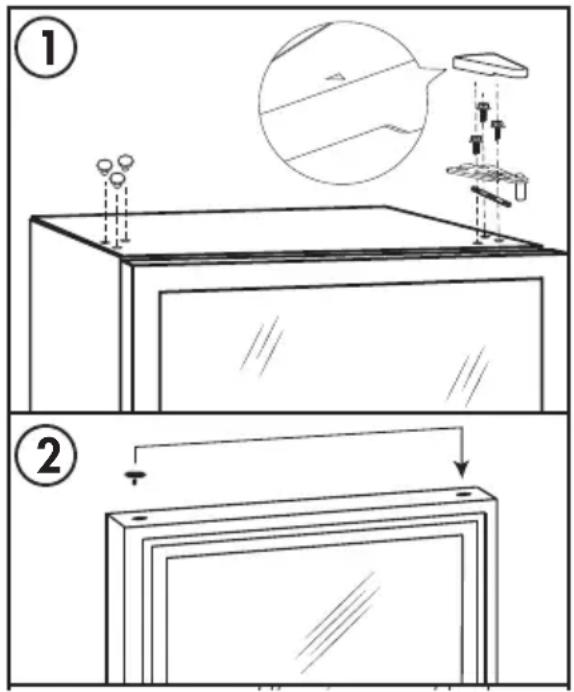 1

2