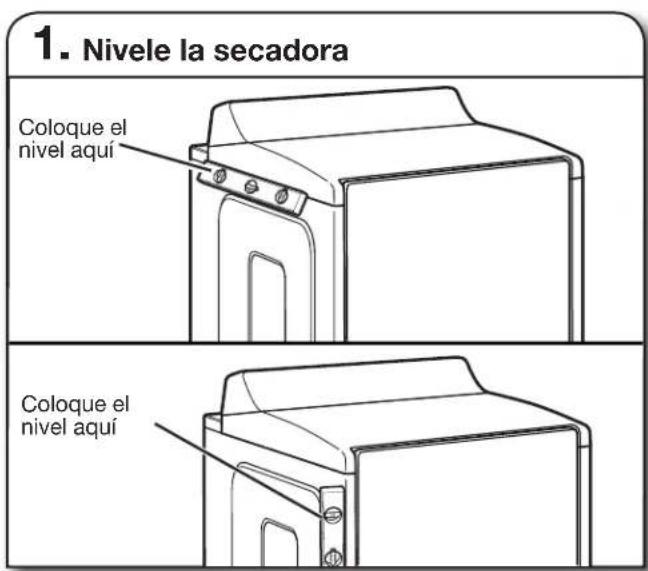 1. Nivele la secadora

Coloque el nivel aquí

Coloque el nivel aquí