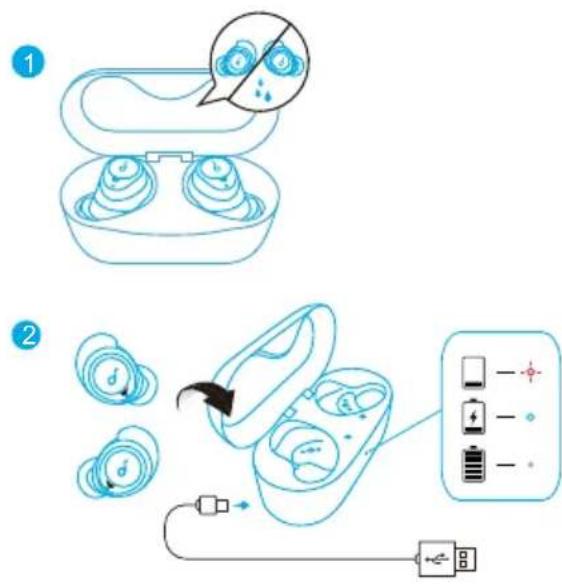 1

2