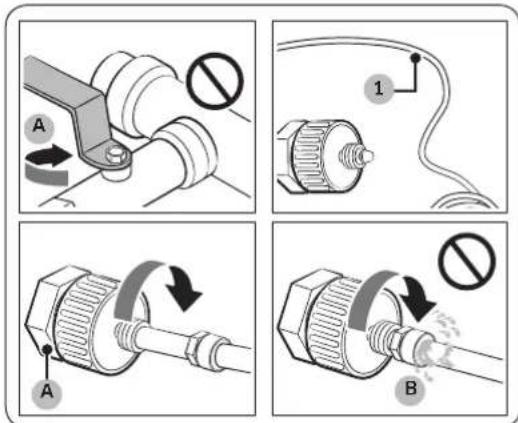 A
1
A
B