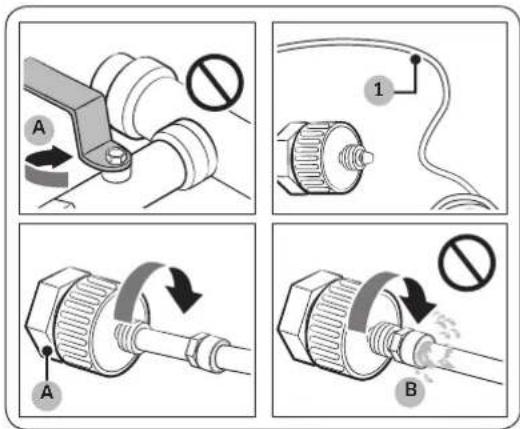 A

1

A

B