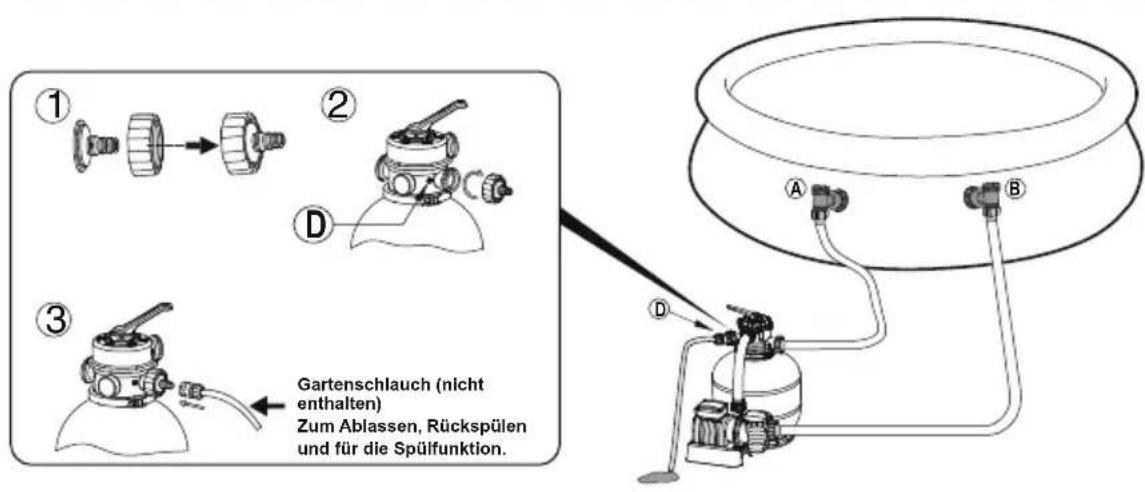 1

2

D

3

Gartenschlauch (nicht enthalten)
Zum Ablassen, Rückspülen und für die Spülfunktion.

A

B

D