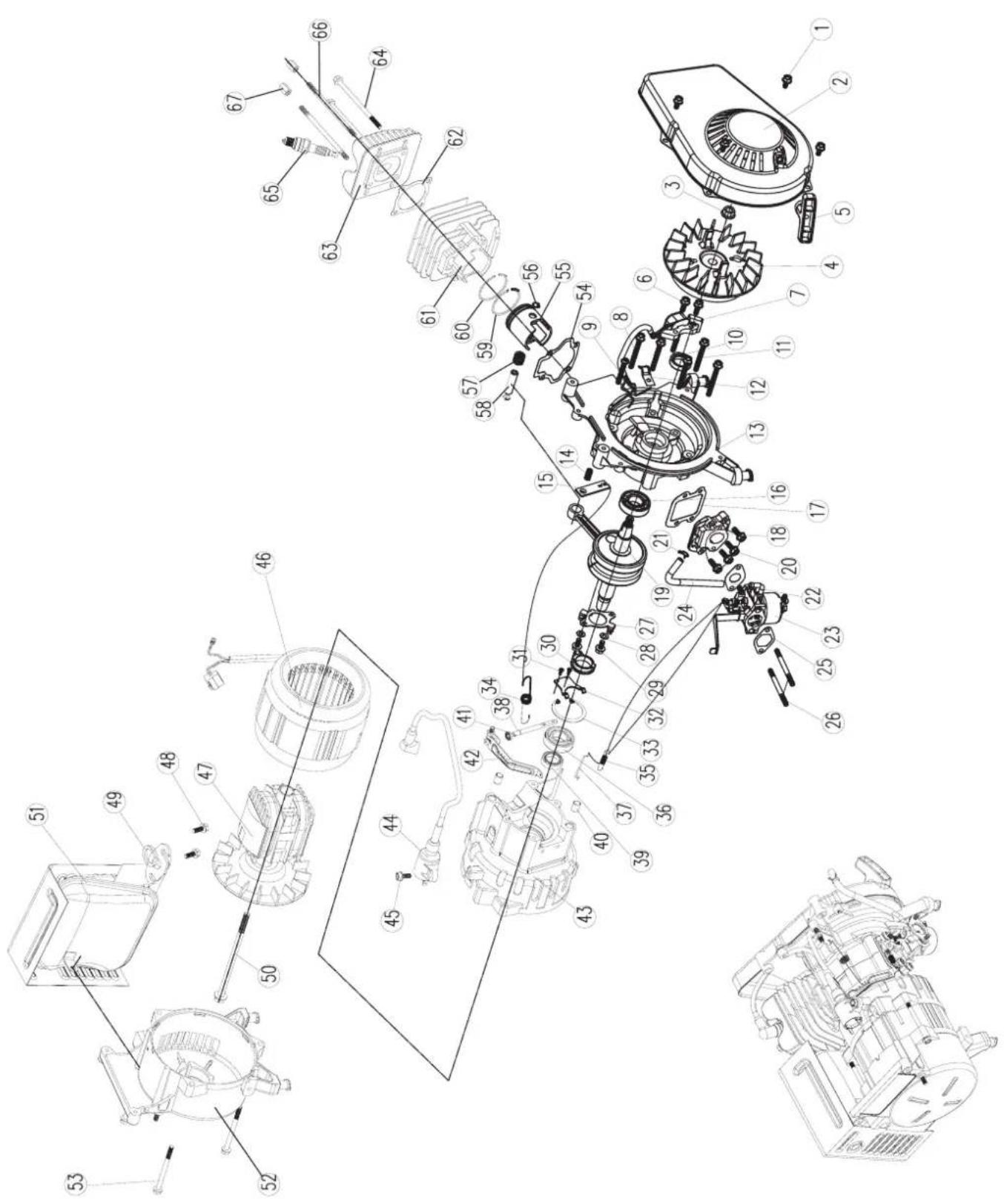 1
2
3
4
5
6
7
8
9
10
11
12
13
14
15
16
17
18
19
20
21
22
23
24
25
26
27
28
29
30
31
32
33
34
35
36
37
38
39
40
41
42
43
44
45
46
47
48
49
50
51
52
53
54
55
56
57
58
59
60
61
62
63
64
65
66
67