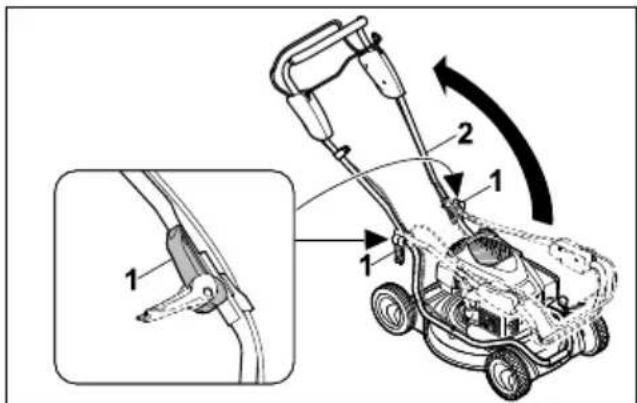 2
1
1
1