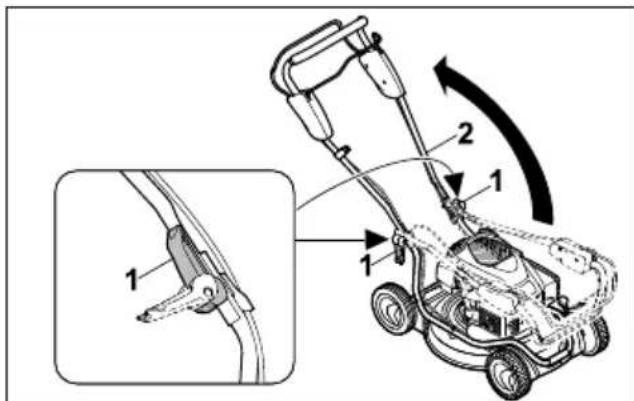 2
1
1
1