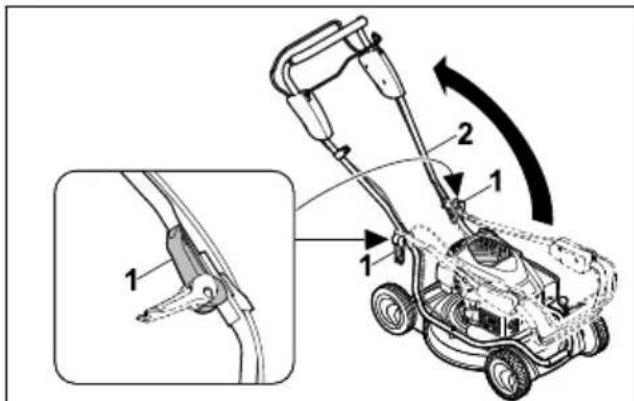 2
1
1
1