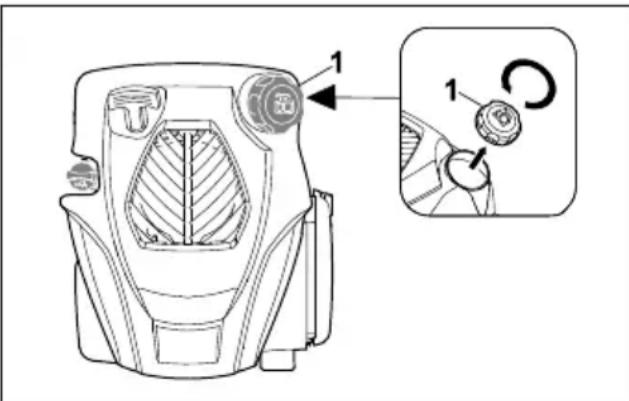 1

1