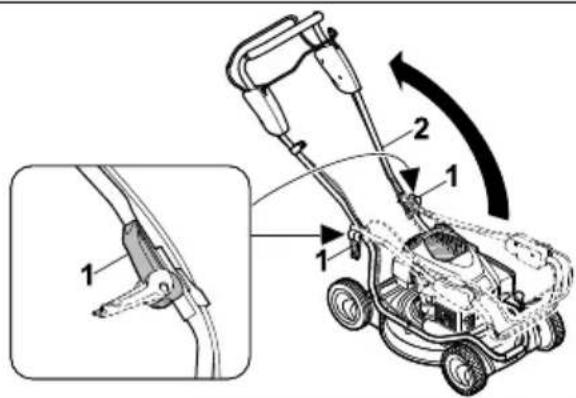 2
1
1
1