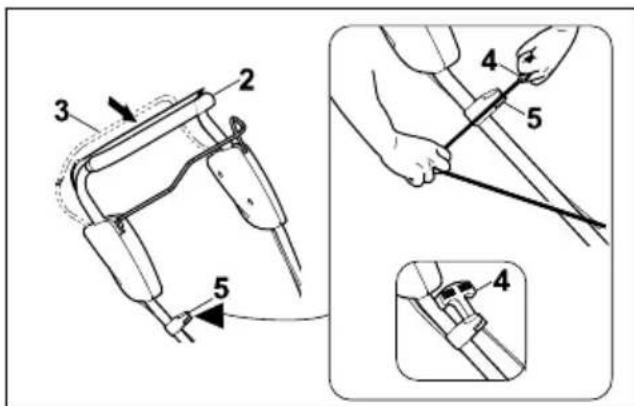 3
2
5
4
5
4