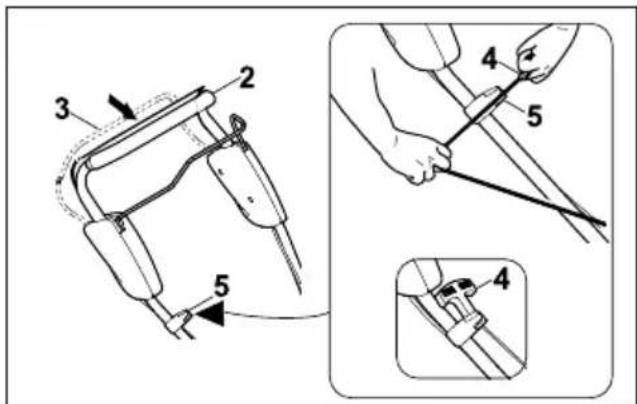 3
2
5
4
5
4