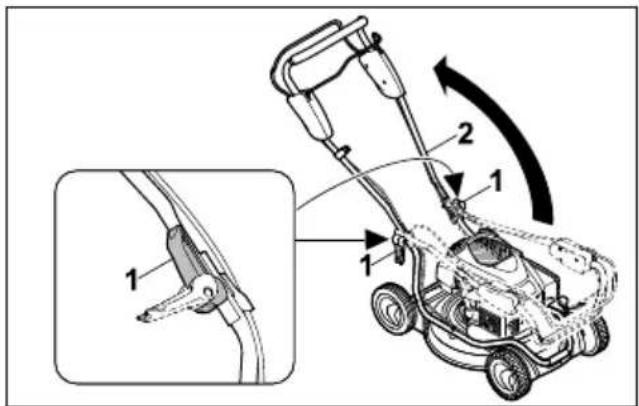 2
1
1
1