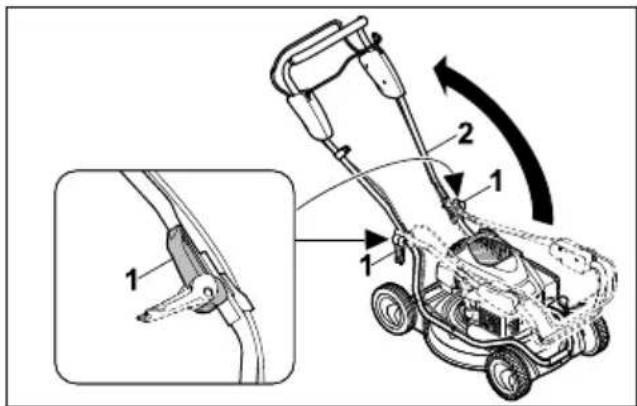 2
1
1
1