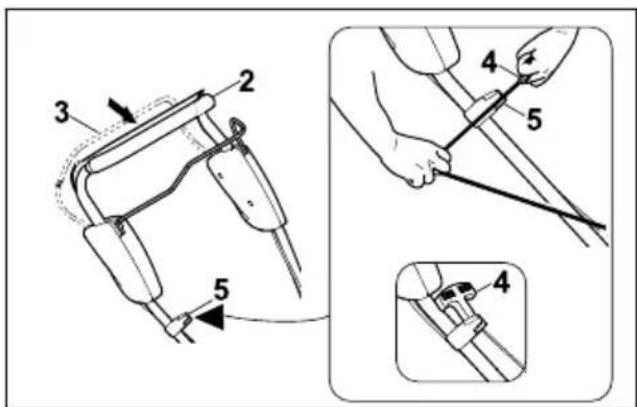 3
2
5
4
5
4